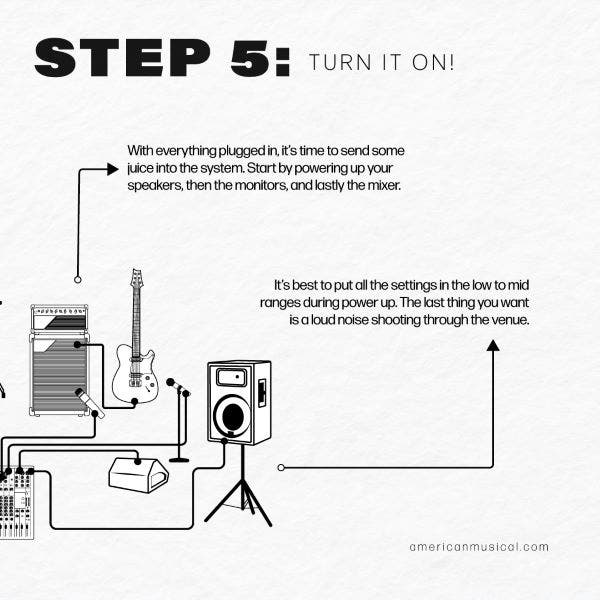 STEP 5: TURN IT ON!

With everything plugged in, it's time to send some juice into the system. Start by powering up your speakers, then the monitors, and lastly the mixer.

It's best to put all the settings in the low to mid ranges during power up. The last thing you want is a loud noise shooting through the venue.

americanmusical.com